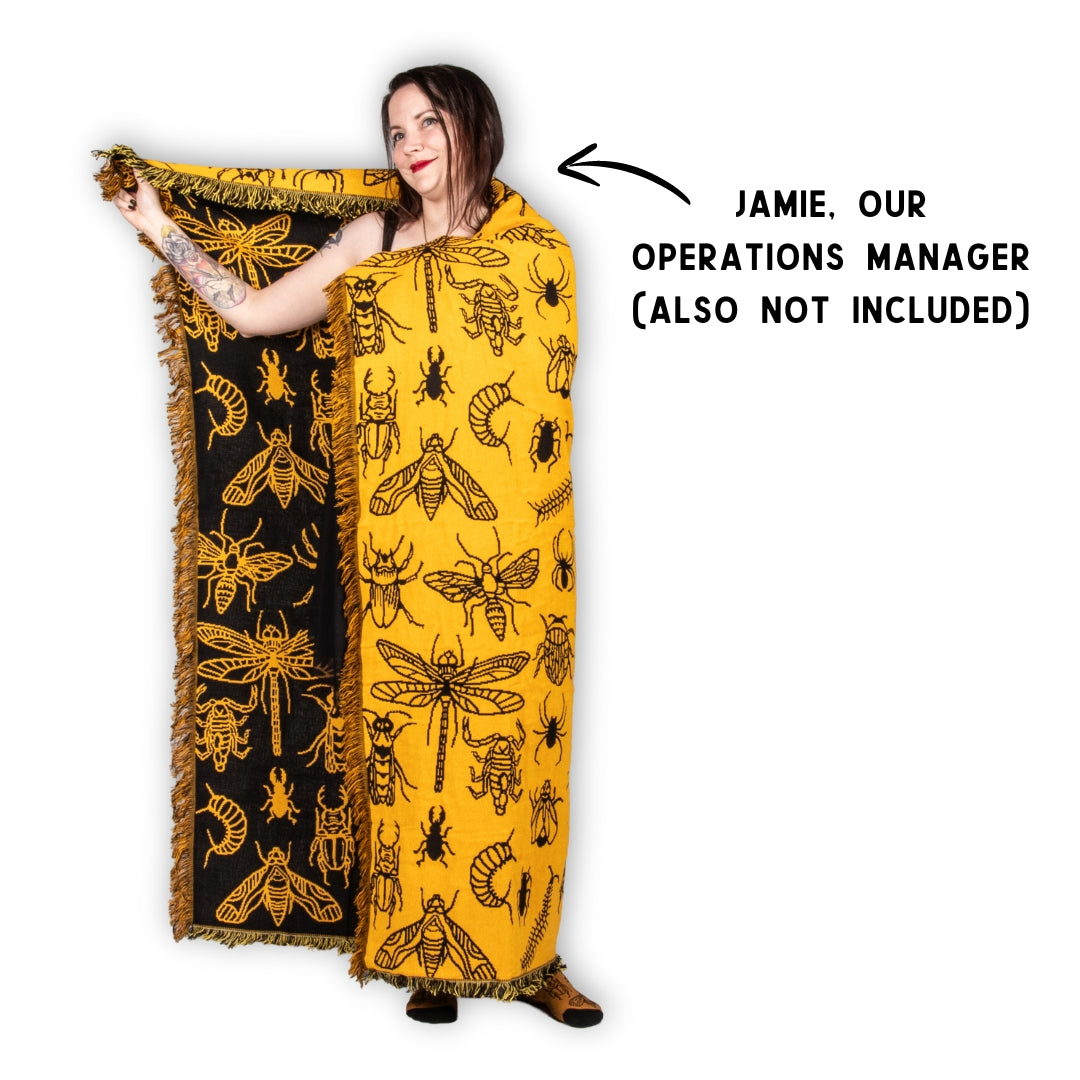 JAMIE, OUR OPERATIONS MANAGER (ALSO NOT INCLUDED)