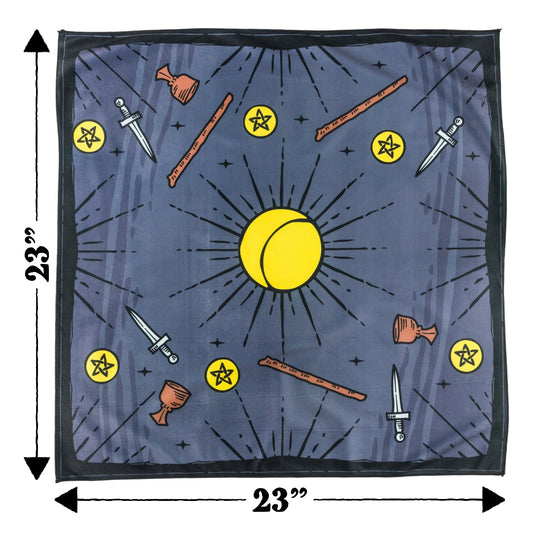 23”

23”