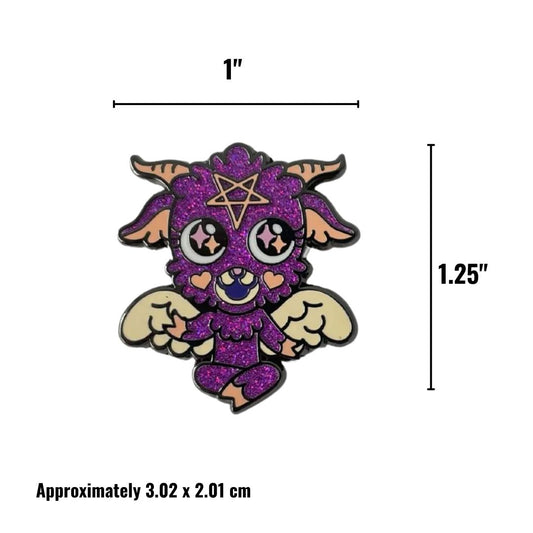 1"

1.25"

Approximately 3.02 x 2.01 cm